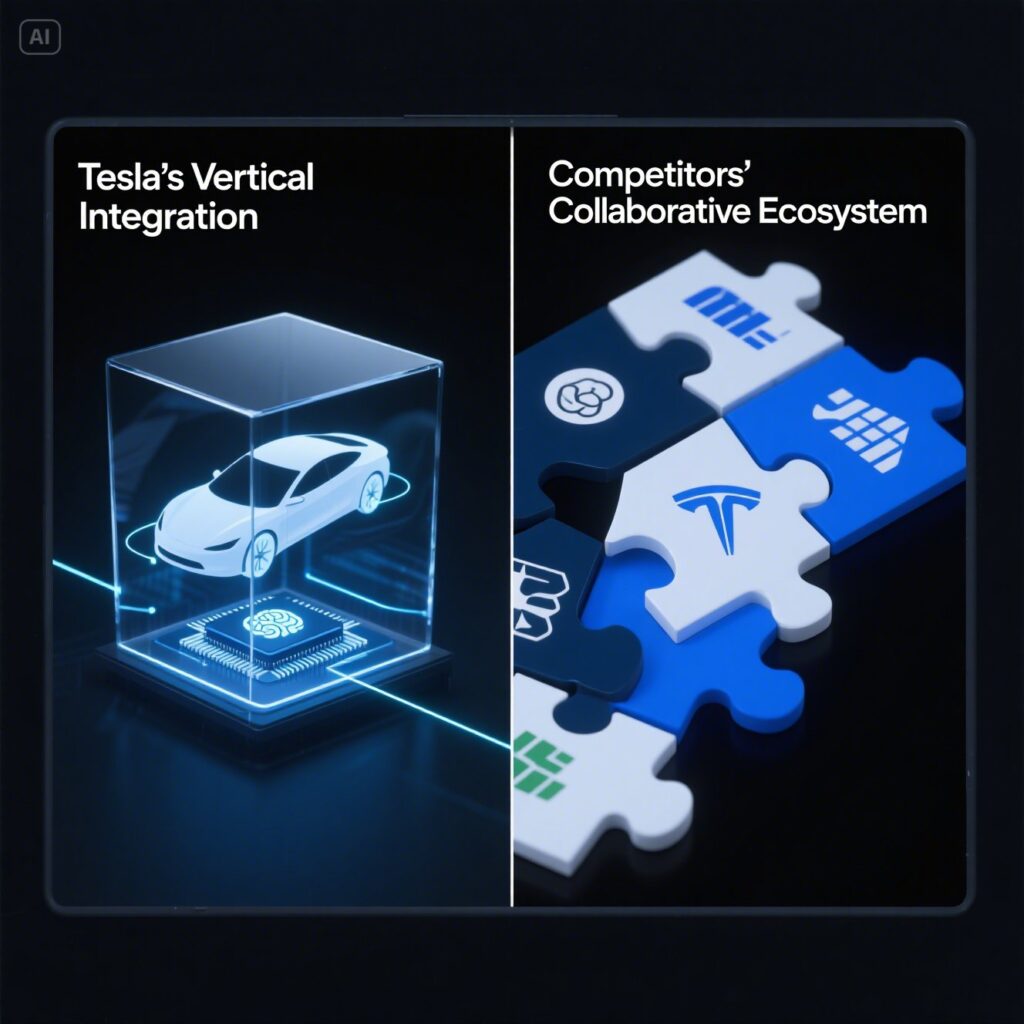 AI

Tesla's Vertical Integration

Competitors' Collaborative Ecosystem